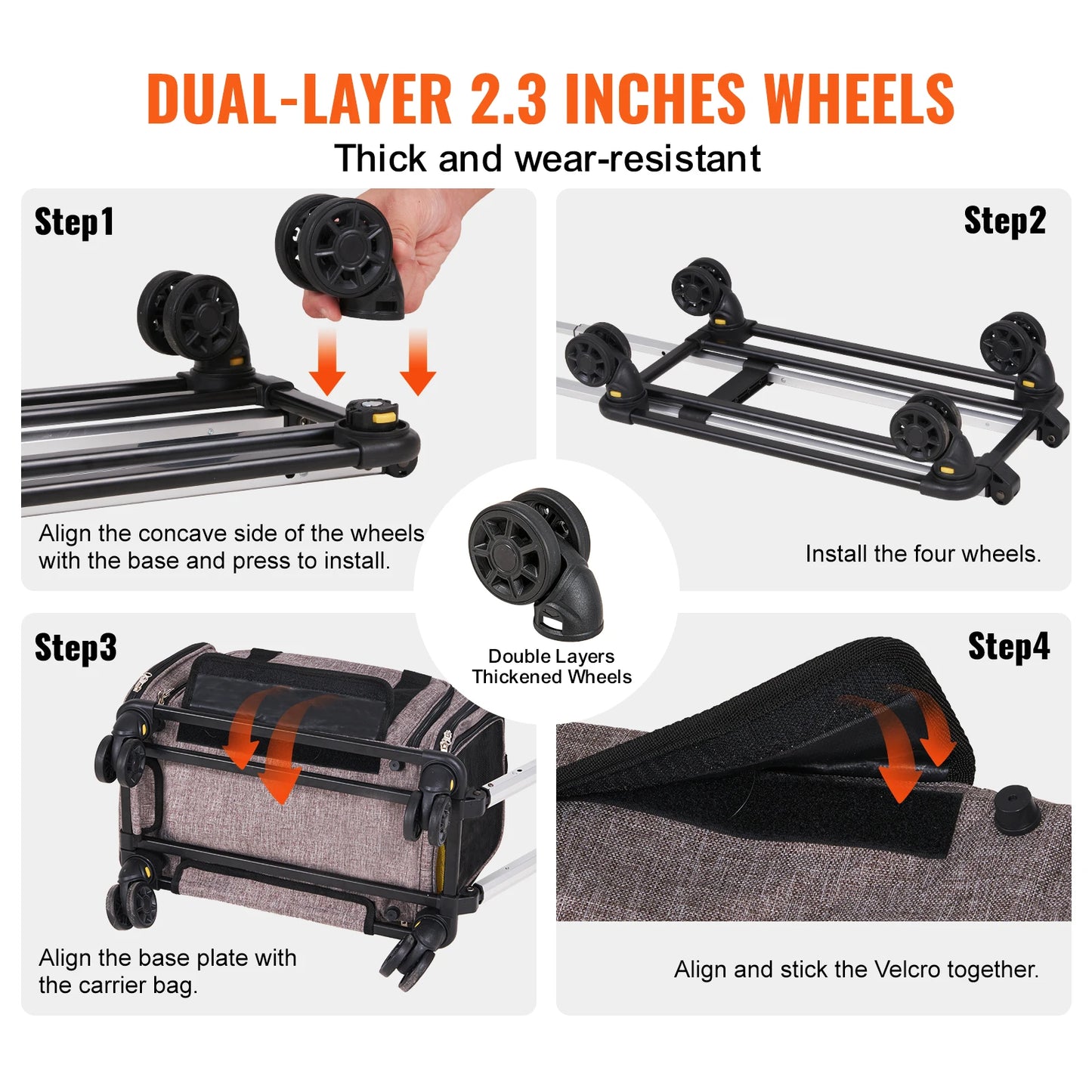 DUAL-LAYER 2.3 INCHES WHEELS

Thick and wear-resistant

Step1

Align the concave side of the wheels with the base and press to install.

Step2

Install the four wheels.

Double Layers Thickened Wheels

Step3

Align the base plate with the carrier bag.

Step4

Align and stick the Velcro together.